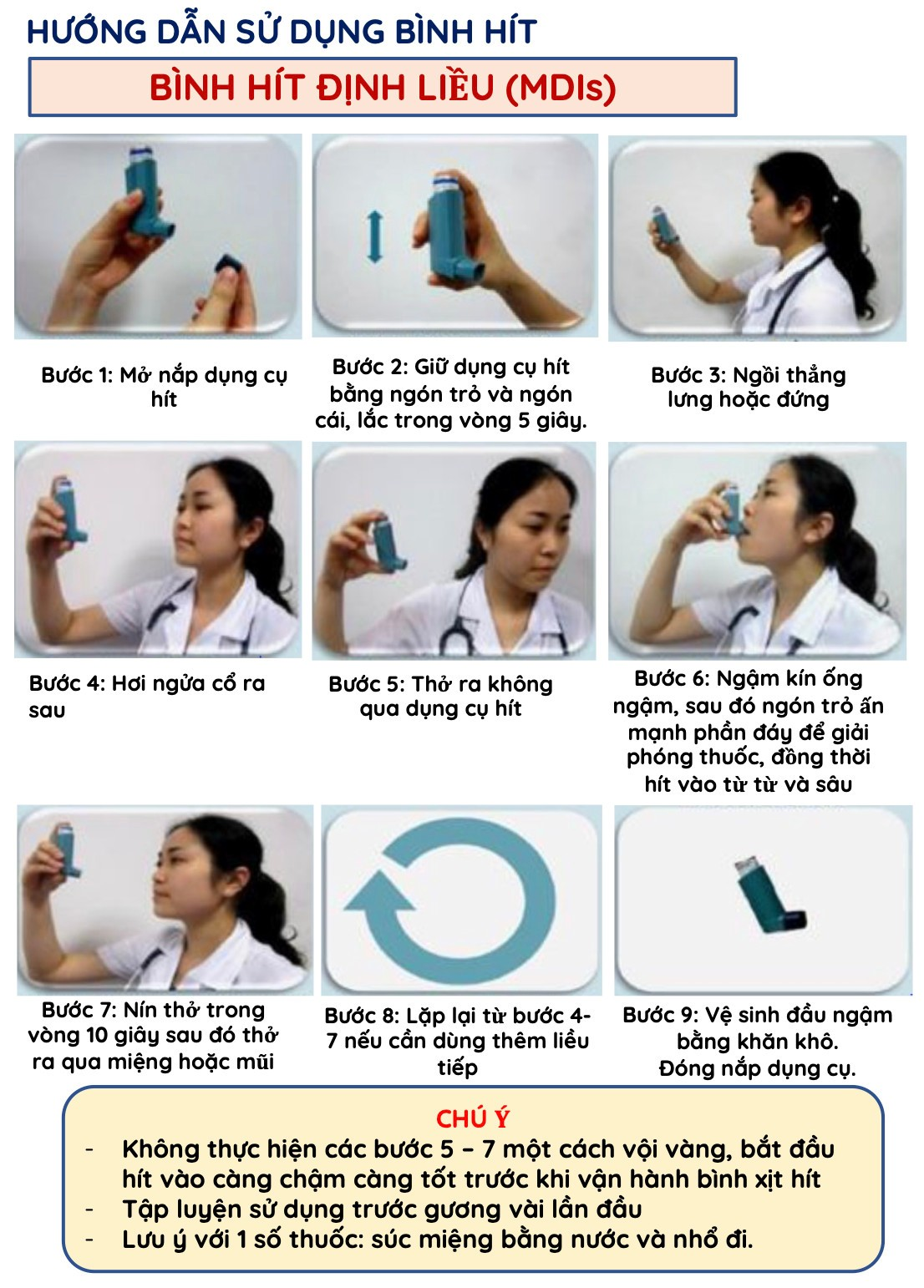 HƯỚNG DẪN SỬ DỤNG BÌNH HÍT

BÌNH HÍT ĐỊNH LIỀU (MDIs)

Bước 1: Mở nắp dụng cụ hít

Bước 2: Giữ dụng cụ hít bằng ngón trỏ và ngón cái, lắc trong vòng 5 giây.

Bước 3: Ngồi thẳng lưng hoặc đứng

Bước 4: Hơi ngửa cổ ra sau

Bước 5: Thở ra không qua dụng cụ hít

Bước 6: Ngậm kín ống ngậm, sau đó ngón trỏ ấn mạnh phần đáy để giải phóng thuốc, đồng thời hít vào từ từ và sâu

Bước 7: Nín thở trong vòng 10 giây sau đó thở ra qua miệng hoặc mũi

Bước 8: Lặp lại từ bước 4-7 nếu cần dùng thêm liều tiếp

Bước 9: Vệ sinh đầu ngậm bằng khăn khô.
Đóng nắp dụng cụ.

CHÚ Ý
- Không thực hiện các bước 5 – 7 một cách vội vàng, bắt đầu hít vào càng chậm càng tốt trước khi vận hành bình xịt hít
- Tập luyện sử dụng trước gương vài lần đầu
- Lưu ý với 1 số thuốc: súc miệng bằng nước và nhổ đi.