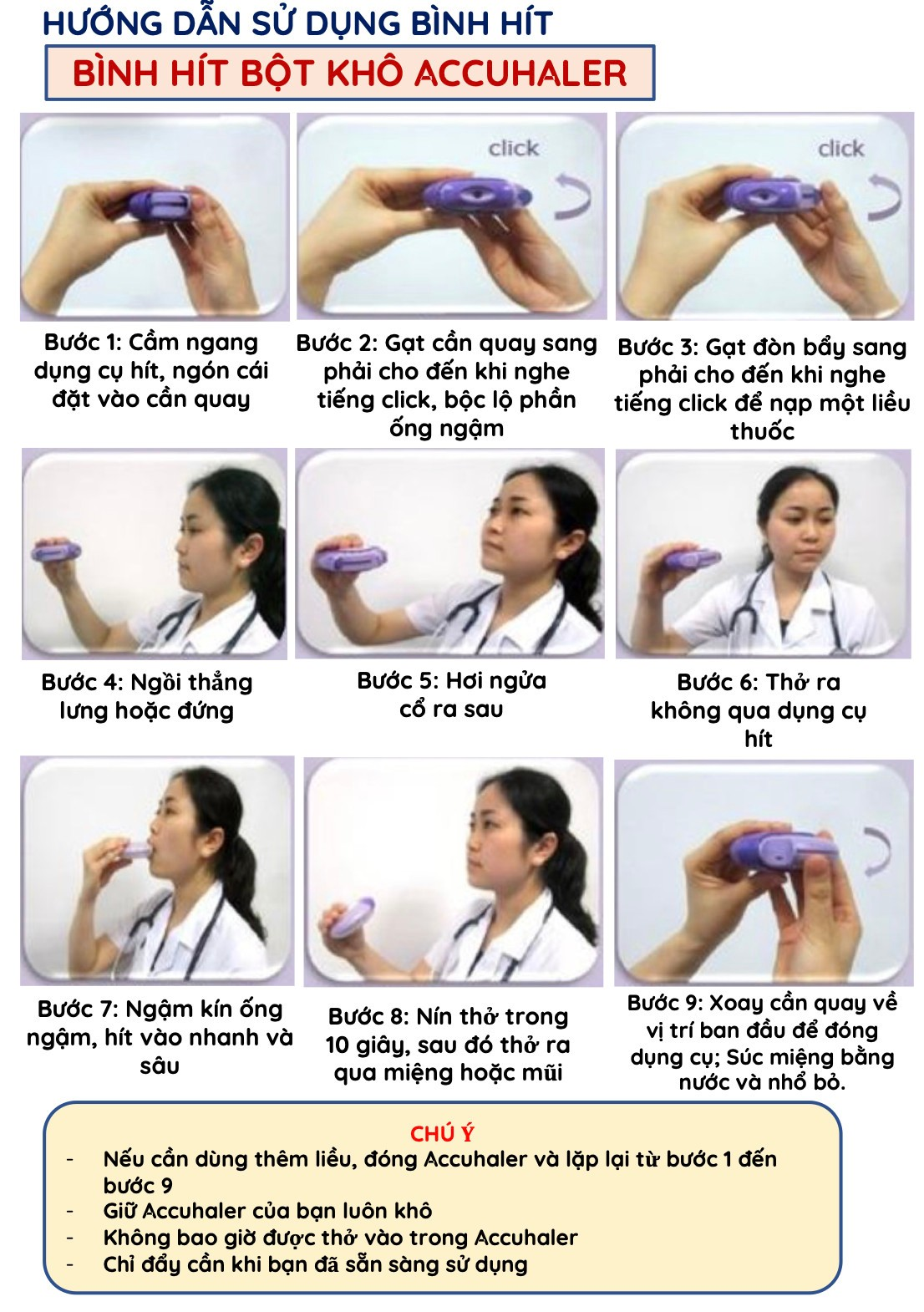 HƯỚNG DẪN SỬ DỤNG BÌNH HÍT

BÌNH HÍT BỘT KHÔ ACCUHALER

click

click

Bước 1: Cầm ngang dụng cụ hít, ngón cái đặt vào cần quay

Bước 2: Gạt cần quay sang phải cho đến khi nghe tiếng click, bộc lộ phần ống ngậm

Bước 3: Gạt đòn bẩy sang phải cho đến khi nghe tiếng click để nạp một liều thuốc

Bước 4: Ngồi thẳng lưng hoặc đứng

Bước 5: Hơi ngửa cổ ra sau

Bước 6: Thở ra không qua dụng cụ hít

Bước 7: Ngậm kín ống ngậm, hít vào nhanh và sâu

Bước 8: Nín thở trong 10 giây, sau đó thở ra qua miệng hoặc mũi

Bước 9: Xoay cần quay về vị trí ban đầu để đóng dụng cụ; Súc miệng bằng nước và nhổ bỏ.

CHÚ Ý

- Nếu cần dùng thêm liều, đóng Accuhaler và lặp lại từ bước 1 đến bước 9
- Giữ Accuhaler của bạn luôn khô
- Không bao giờ được thở vào trong Accuhaler
- Chỉ đẩy cần khi bạn đã sẵn sàng sử dụng