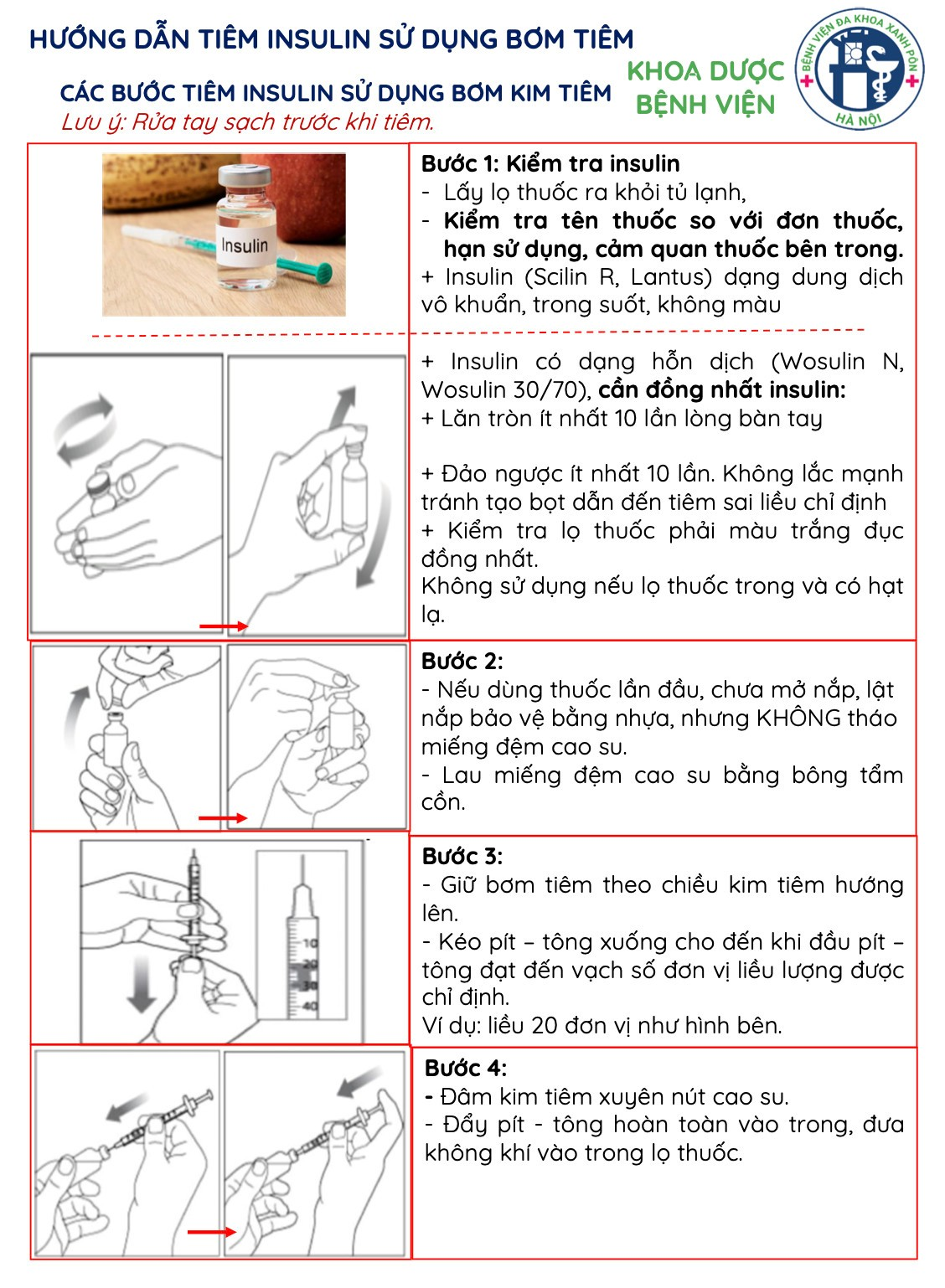 HƯỚNG DẪN TIÊM INSULIN SỬ DỤNG BƠM TIÊM

CÁC BƯỚC TIÊM INSULIN SỬ DỤNG BƠM KIM TIÊM

Lưu ý: Rửa tay sạch trước khi tiêm.

KHOA DƯỢC BỆNH VIỆN

BỆNH VIỆN ĐA KHOA XANH PÔN HÀ NỘI

Insulin

Bước 1: Kiểm tra insulin
- Lấy lọ thuốc ra khỏi tủ lạnh,
- Kiểm tra tên thuốc so với đơn thuốc, hạn sử dụng, cảm quan thuốc bên trong.
+ Insulin (Scilin R, Lantus) dạng dung dịch vô khuẩn, trong suốt, không màu

+ Insulin có dạng hỗn dịch (Wosulin N, Wosulin 30/70), cần đồng nhất insulin:
+ Lăn tròn ít nhất 10 lần lòng bàn tay

+ Đảo ngược ít nhất 10 lần. Không lắc mạnh tránh tạo bọt dẫn đến tiêm sai liều chỉ định
+ Kiểm tra lọ thuốc phải màu trắng đục đồng nhất.
Không sử dụng nếu lọ thuốc trong và có hạt lạ.

Bước 2:
- Nếu dùng thuốc lần đầu, chưa mở nắp, lật nắp bảo vệ bằng nhựa, nhưng KHÔNG tháo miếng đệm cao su.
- Lau miếng đệm cao su bằng bông tẩm cồn.

10
20
30
40

Bước 3:
- Giữ bơm tiêm theo chiều kim tiêm hướng lên.
- Kéo pít – tông xuống cho đến khi đầu pít – tông đạt đến vạch số đơn vị liều lượng được chỉ định.
Ví dụ: liều 20 đơn vị như hình bên.

Bước 4:
- Đâm kim tiêm xuyên nút cao su.
- Đẩy pít - tông hoàn toàn vào trong, đưa không khí vào trong lọ thuốc.